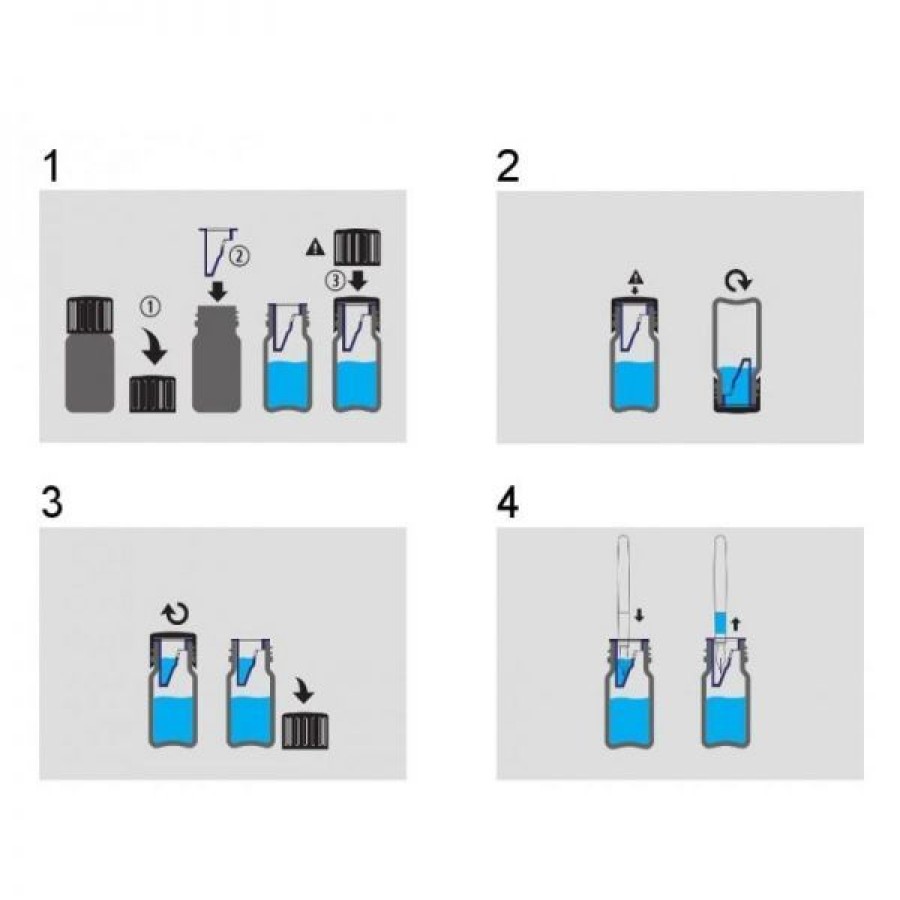 1

①

②

③

2

3

4